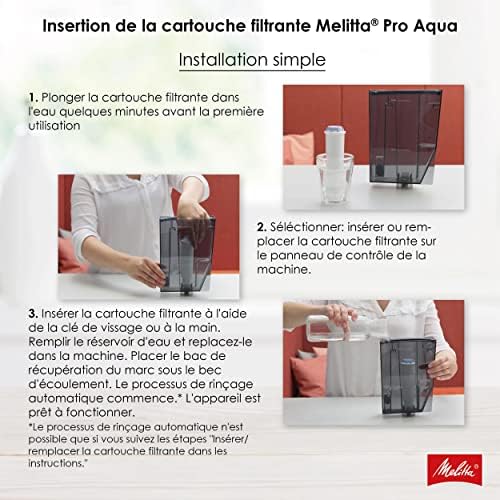 Insertion de la cartouche filtrante Melitta® Pro Aqua

Installation simple

1. Plonger la cartouche filtrante dans l'eau quelques minutes avant la première utilisation

2. Sélectionner: insérer ou remplacer la cartouche filtrante sur le panneau de contrôle de la machine.

3. Insérer la cartouche filtrante à l'aide de la clé de vissage ou à la main. Remplir le réservoir d'eau et replacez-le dans la machine. Placer le bac de récupération du marc sous le bec d'écoulement. Le processus de rinçage automatique commence.* L'appareil est prêt à fonctionner.

*Le processus de rinçage automatique n'est possible que si vous suivez les étapes "Insérer/ remplacer la cartouche filtrante dans les instructions."

Melitta®