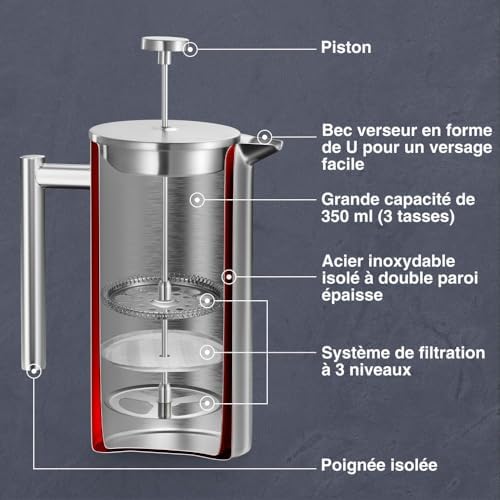 Piston

Bec verseur en forme de U pour un versage facile

Grande capacité de 350 ml (3 tasses)

Acier inoxydable isolé à double paroi épaisse

Système de filtration à 3 niveaux

Poignée isolée