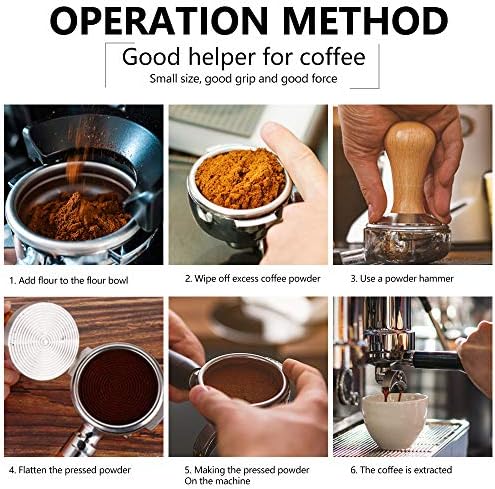 OPERATION METHOD

Good helper for coffee
Small size, good grip and good force

1. Add flour to the flour bowl

2. Wipe off excess coffee powder

3. Use a powder hammer

4. Flatten the pressed powder

5. Making the pressed powder On the machine

6. The coffee is extracted