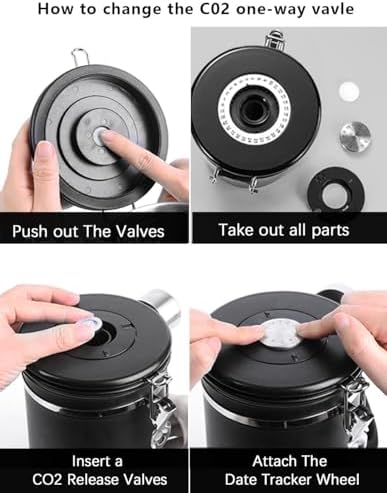 How to change the C02 one-way vavle

Push out The Valves

Take out all parts

Insert a CO2 Release Valves

Attach The Date Tracker Wheel