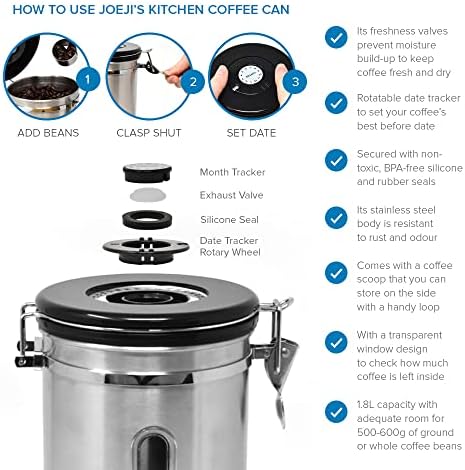 HOW TO USE JOEJI'S KITCHEN COFFEE CAN

1
ADD BEANS

2
CLASP SHUT

3
SET DATE

Month Tracker

Exhaust Valve

Silicone Seal

Date Tracker Rotary Wheel

Its freshness valves prevent moisture build-up to keep coffee fresh and dry

Rotatable date tracker to set your coffee's best before date

Secured with non-toxic, BPA-free silicone and rubber seals

Its stainless steel body is resistant to rust and odour

Comes with a coffee scoop that you can store on the side with a handy loop

With a transparent window design to check how much coffee is left inside

1.8L capacity with adequate room for 500-600g of ground or whole coffee beans