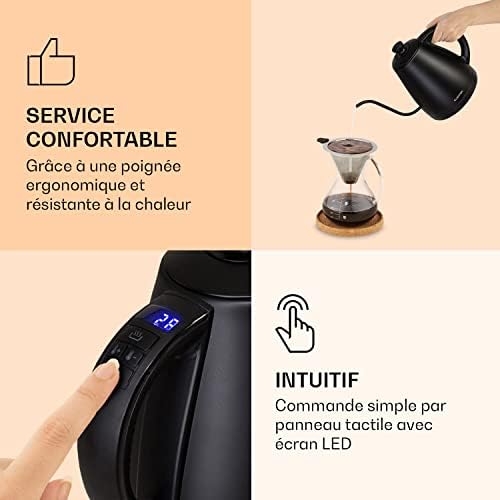 SERVICE CONFORTABLE

Grâce à une poignée ergonomique et résistante à la chaleur

28

INTUITIF

Commande simple par panneau tactile avec écran LED