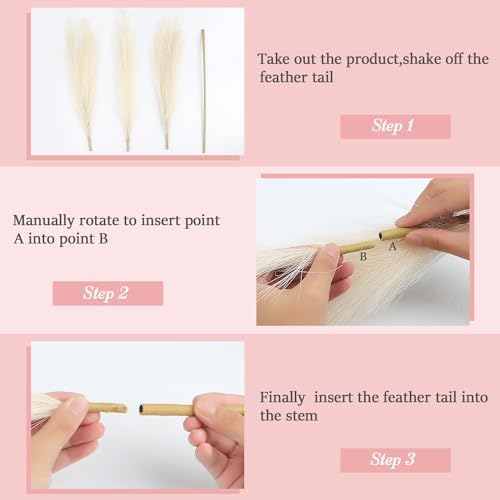 Take out the product,shake off the feather tail

Step 1

Manually rotate to insert point A into point B

Step 2

B

A

Finally insert the feather tail into the stem

Step 3