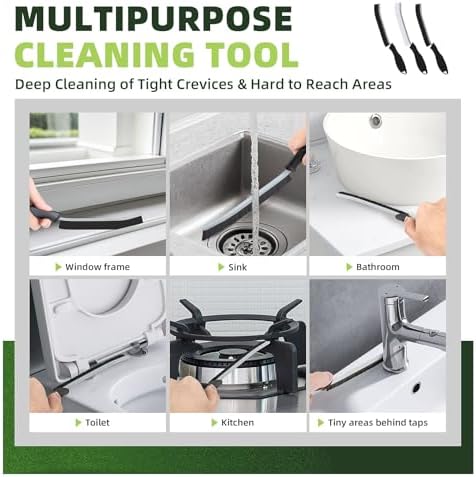 MULTIPURPOSE CLEANING TOOL

Deep Cleaning of Tight Crevices & Hard to Reach Areas

Window frame

Sink

Bathroom

Toilet

Kitchen

Tiny areas behind taps