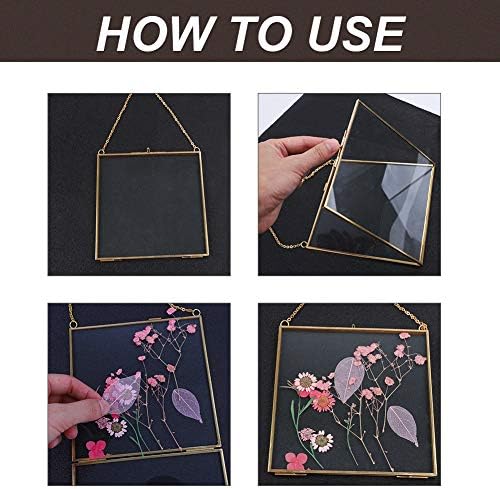 HOW TO USE