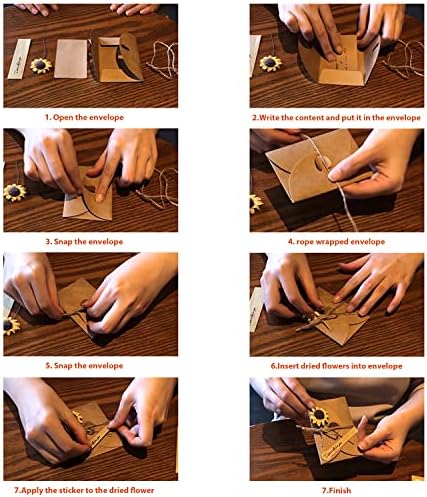 1. Open the envelope

2.Write the content and put it in the envelope

3. Snap the envelope

4. rope wrapped envelope

5. Snap the envelope

6.Insert dried flowers into envelope

7.Apply the sticker to the dried flower

7.Finish