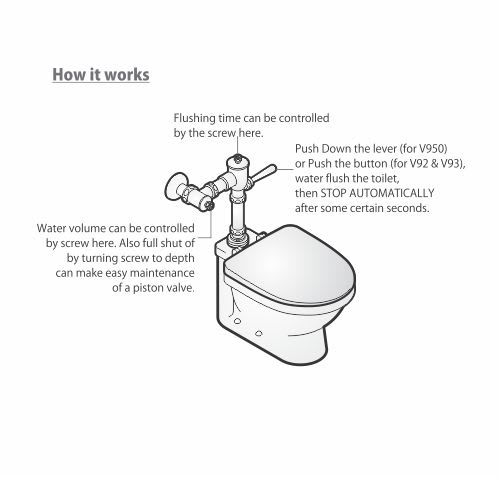 How it works

Flushing time can be controlled by the screw here.

Push Down the lever (for V950) or Push the button (for V92 & V93), water flush the toilet, then STOP AUTOMATICALLY after some certain seconds.

Water volume can be controlled by screw here. Also full shut of by turning screw to depth can make easy maintenance of a piston valve.