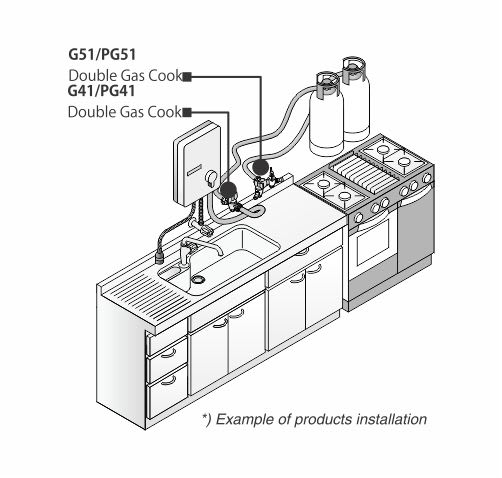 G51/PG51
Double Gas Cook

G41/PG41
Double Gas Cook

*) Example of products installation