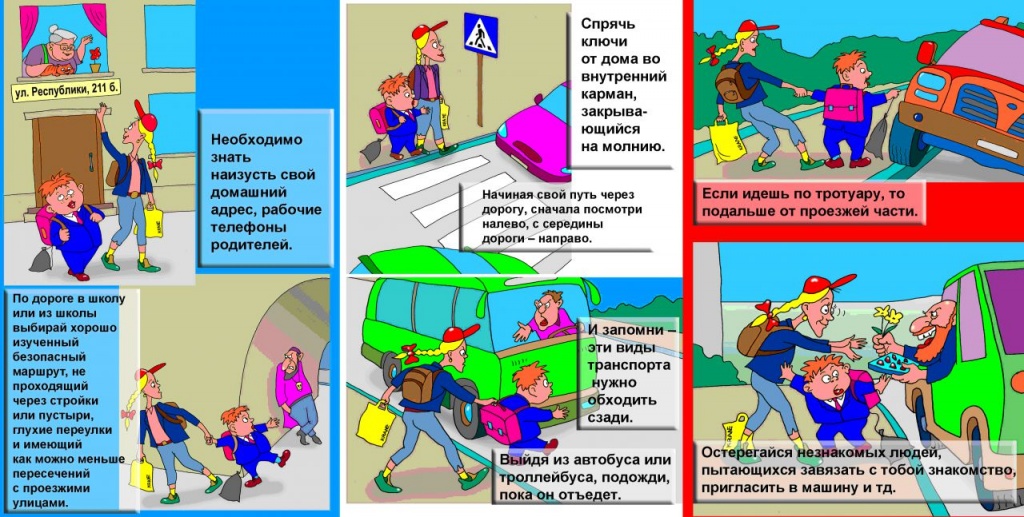 ул. Республики, 211 б.

Необходимо знать наизусть свой домашний адрес, рабочие телефоны родителей.

По дороге в школу или из школы выбирай хорошо изученный безопасный маршрут, не проходящий через стройки или пустыри, глухие переулки и имеющий как можно меньше пересечений с проезжими улицами.

Спрячь ключи от дома во внутренний карман, закрывающийся на молнию.

Начиная свой путь через дорогу, сначала посмотри налево, с середины дороги – направо.

И запомни – эти виды транспорта нужно обходить сзади.

Выйдя из автобуса или троллейбуса, подожди, пока он отъедет.

Если идешь по тротуару, то подальше от проезжей части.

Остерегайся незнакомых людей, пытающихся завязать с тобой знакомство, пригласить в машину и тд.