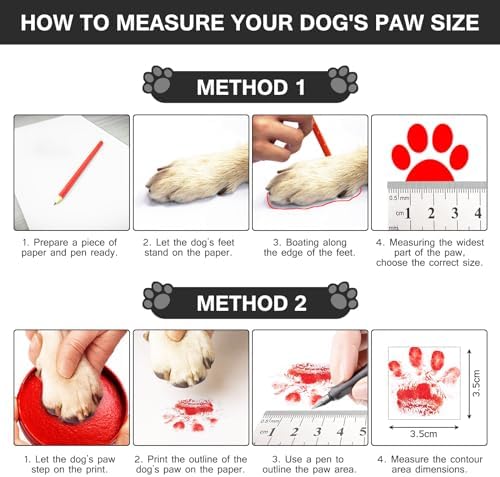 HOW TO MEASURE YOUR DOG'S PAW SIZE

METHOD 1

0.5 mm
cm 1 2 3 4

1. Prepare a piece of paper and pen ready.

2. Let the dog's feet stand on the paper.

3. Boating along the edge of the feet.

4. Measuring the widest part of the paw, choose the correct size.

METHOD 2

0.5 mm
cm 1 2 3 4 5

3.5cm

3.5cm

1. Let the dog's paw step on the print.

2. Print the outline of the dog's paw on the paper.

3. Use a pen to outline the paw area.

4. Measure the contour area dimensions.