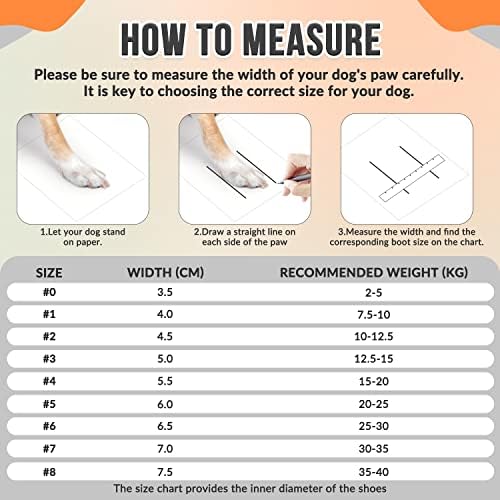 HOW TO MEASURE

Please be sure to measure the width of your dog's paw carefully. It is key to choosing the correct size for your dog.

1.Let your dog stand on paper.

2.Draw a straight line on each side of the paw

3.Measure the width and find the corresponding boot size on the chart.

| SIZE | WIDTH (CM) | RECOMMENDED WEIGHT (KG) |
|---|---|---|
| #0 | 3.5 | 2-5 |
| #1 | 4.0 | 7.5-10 |
| #2 | 4.5 | 10-12.5 |
| #3 | 5.0 | 12.5-15 |
| #4 | 5.5 | 15-20 |
| #5 | 6.0 | 20-25 |
| #6 | 6.5 | 25-30 |
| #7 | 7.0 | 30-35 |
| #8 | 7.5 | 35-40 |

The size chart provides the inner diameter of the shoes