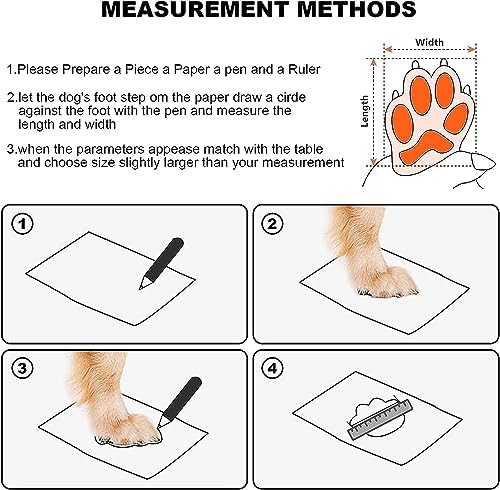 MEASUREMENT METHODS

1.Please Prepare a Piece a Paper a pen and a Ruler

2.let the dog's foot step om the paper draw a cirde against the foot with the pen and measure the length and width

3.when the parameters appease match with the table and choose size slightly larger than your measurement

Width

Length

1

2

3

4