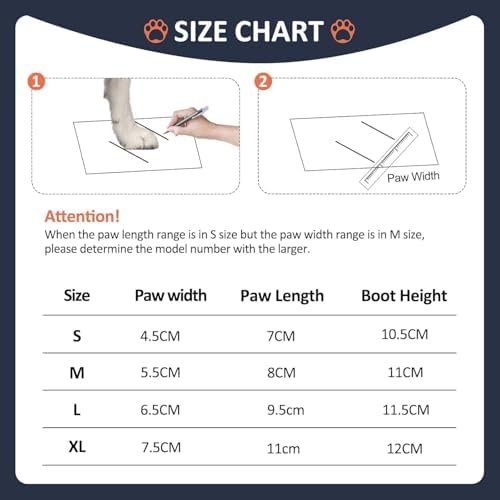 SIZE CHART

1

2

Paw Width

Attention!

When the paw length range is in S size but the paw width range is in M size, please determine the model number with the larger.

| Size | Paw width | Paw Length | Boot Height |
|---|---|---|---|
| S | 4.5CM | 7CM | 10.5CM |
| M | 5.5CM | 8CM | 11CM |
| L | 6.5CM | 9.5cm | 11.5CM |
| XL | 7.5CM | 11cm | 12CM |