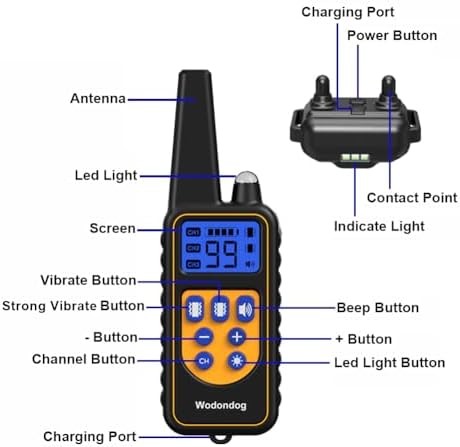 Charging Port
Power Button
Antenna
Led Light
Contact Point
Indicate Light
Screen
CH1
CH2
CH3
99
Vibrate Button
Strong Vibrate Button
Beep Button
- Button
+ Button
Channel Button
CH
Led Light Button
Wodondog
Charging Port