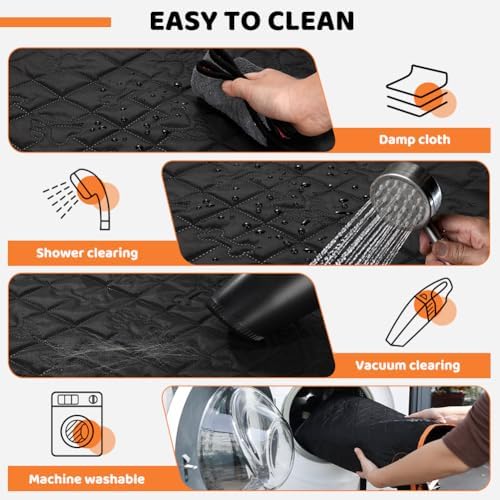 EASY TO CLEAN

Damp cloth

Shower clearing

Vacuum clearing

Machine washable