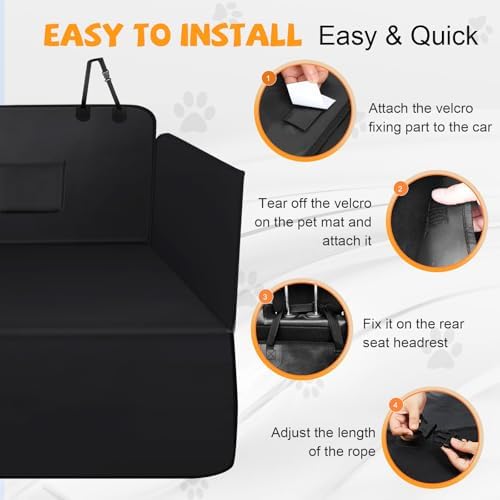 EASY TO INSTALL Easy & Quick

1

Attach the velcro fixing part to the car

2

Tear off the velcro on the pet mat and attach it

3

Fix it on the rear seat headrest

4

Adjust the length of the rope