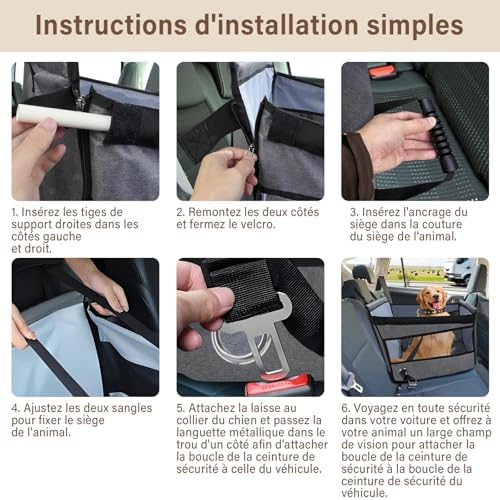 Instructions d'installation simples

1. Insérez les tiges de support droites dans les côtés gauche et droit.

2. Remontez les deux côtés et fermez le velcro.

3. Insérez l'ancrage du siège dans la couture du siège de l'animal.

4. Ajustez les deux sangles pour fixer le siège de l'animal.

5. Attachez la laisse au collier du chien et passez la languette métallique dans le trou d'un côté afin d'attacher la boucle de la ceinture de sécurité à celle du véhicule.

6. Voyagez en toute sécurité dans votre voiture et offrez à votre animal un large champ de vision pour attacher la boucle de la ceinture de sécurité à la boucle de la ceinture de sécurité du véhicule.