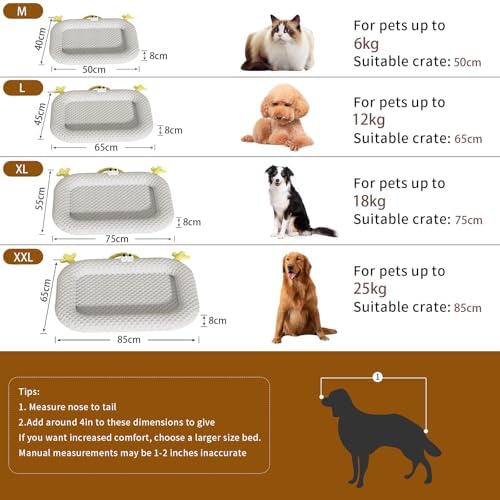 M

40cm

8cm

50cm

For pets up to
6kg
Suitable crate: 50cm

L

45cm

8cm

65cm

For pets up to
12kg
Suitable crate: 65cm

XL

55cm

8cm

75cm

For pets up to
18kg
Suitable crate: 75cm

XXL

65cm

8cm

85cm

For pets up to
25kg
Suitable crate: 85cm

Tips:
1. Measure nose to tail
2.Add around 4in to these dimensions to give
If you want increased comfort, choose a larger size bed.
Manual measurements may be 1-2 inches inaccurate

1