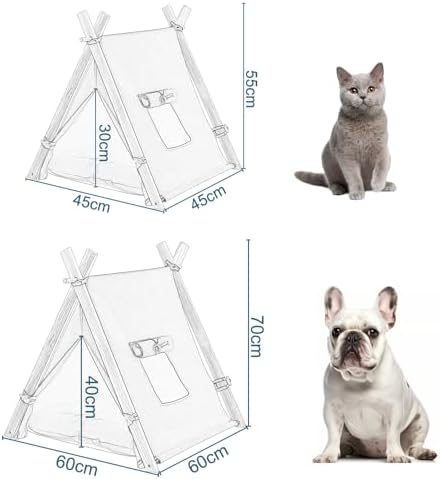 55cm
30cm
45cm
45cm

70cm
40cm
60cm
60cm