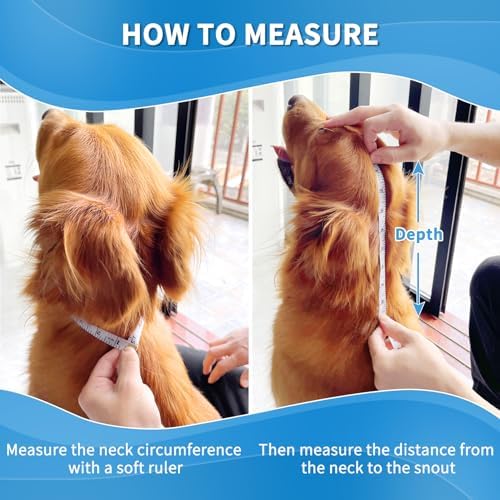 HOW TO MEASURE

Depth

Measure the neck circumference with a soft ruler

Then measure the distance from the neck to the snout