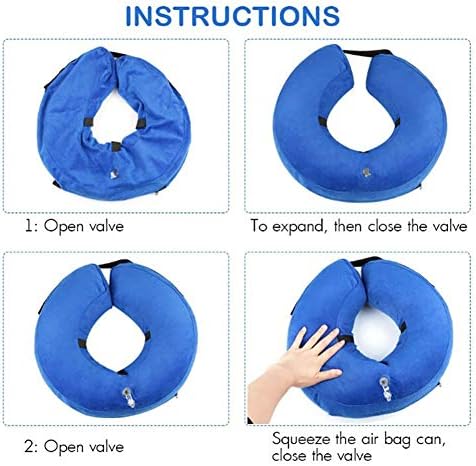 INSTRUCTIONS

1: Open valve

To expand, then close the valve

2: Open valve

Squeeze the air bag can, close the valve