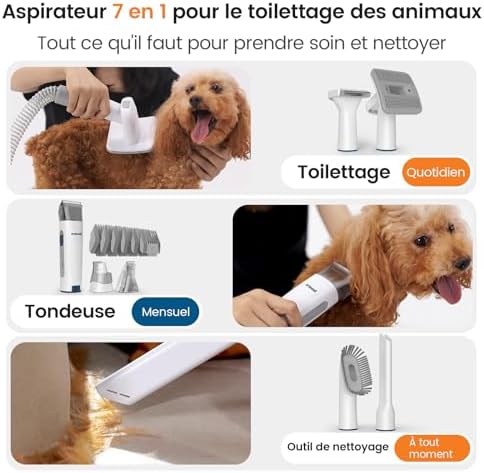 Aspirateur 7 en 1 pour le toilettage des animaux

Tout ce qu'il faut pour prendre soin et nettoyer

Toilettage Quotidien

Tondeuse Mensuel

Outil de nettoyage À tout moment