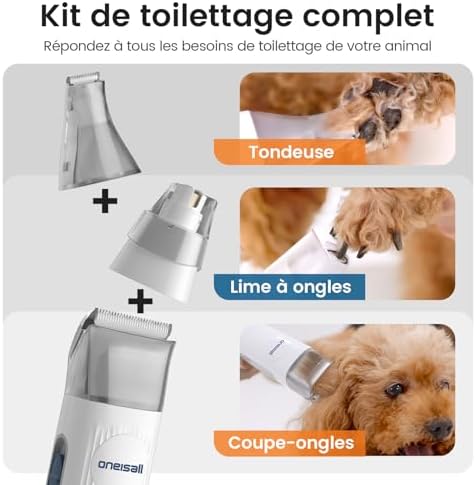 Kit de toilettage complet

Répondez à tous les besoins de toilettage de votre animal

Tondeuse

+

Lime à ongles

+

Coupe-ongles

oneisall