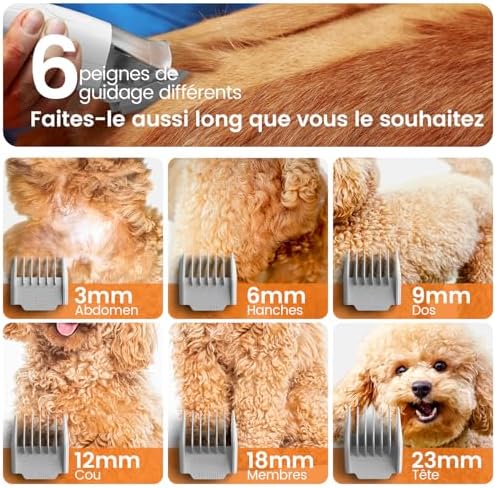 6 peignes de guidage différents
Faites-le aussi long que vous le souhaitez

3mm
Abdomen

6mm
Hanches

9mm
Dos

12mm
Cou

18mm
Membres

23mm
Tête