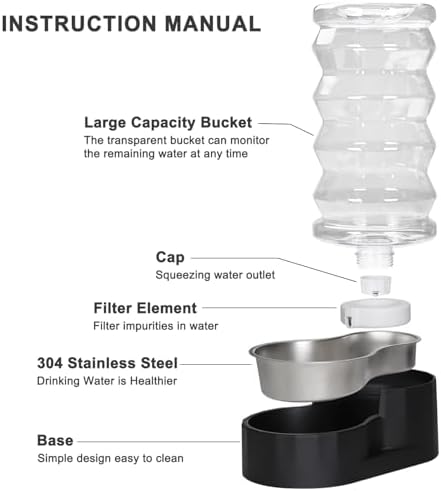 INSTRUCTION MANUAL

Large Capacity Bucket
The transparent bucket can monitor the remaining water at any time

Cap
Squeezing water outlet

Filter Element
Filter impurities in water

304 Stainless Steel
Drinking Water is Healthier

Base
Simple design easy to clean