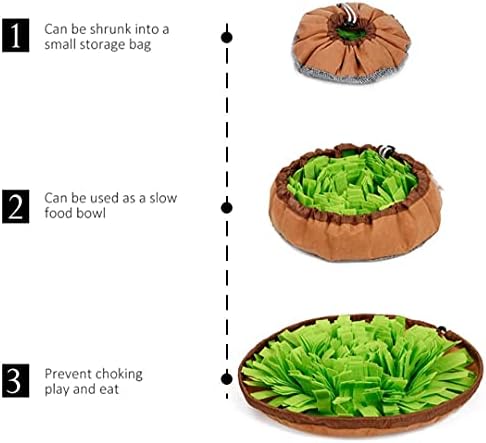 1
Can be shrunk into a small storage bag

2
Can be used as a slow food bowl

3
Prevent choking play and eat