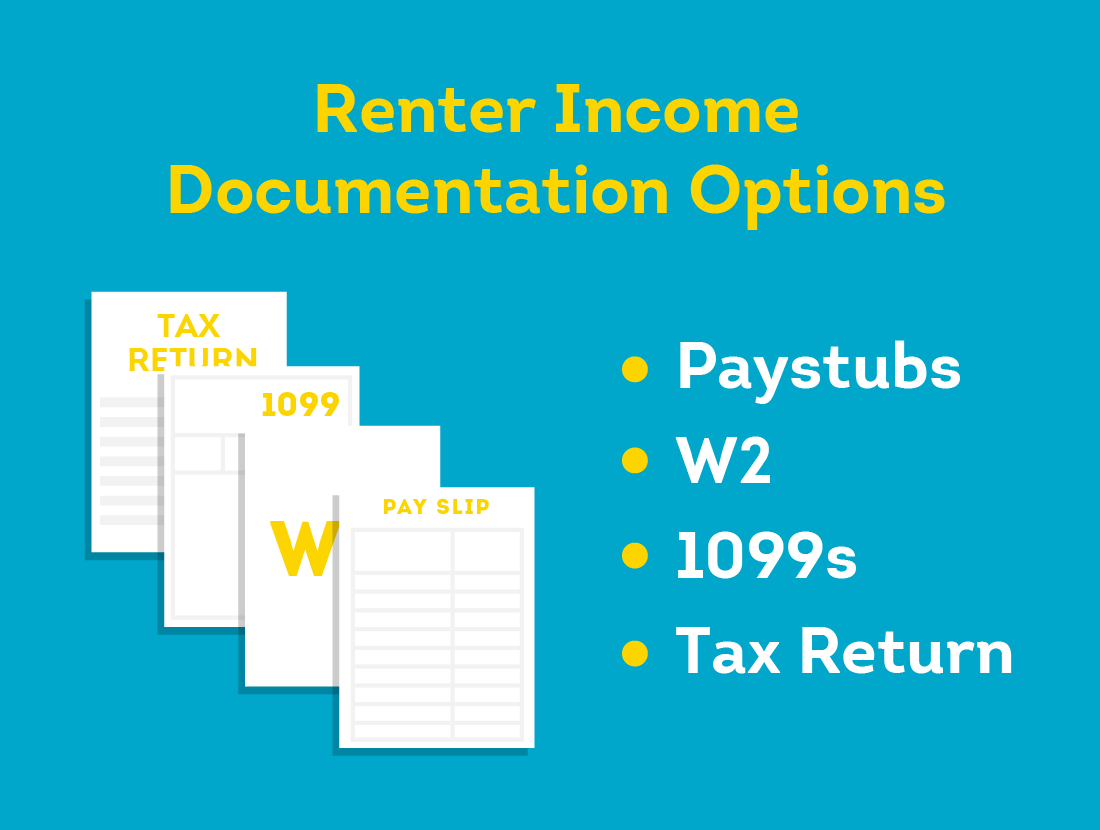 Renter Income Documentation Options

TAX RETURN

1099

W

PAY SLIP

• Paystubs
• W2
• 1099s
• Tax Return