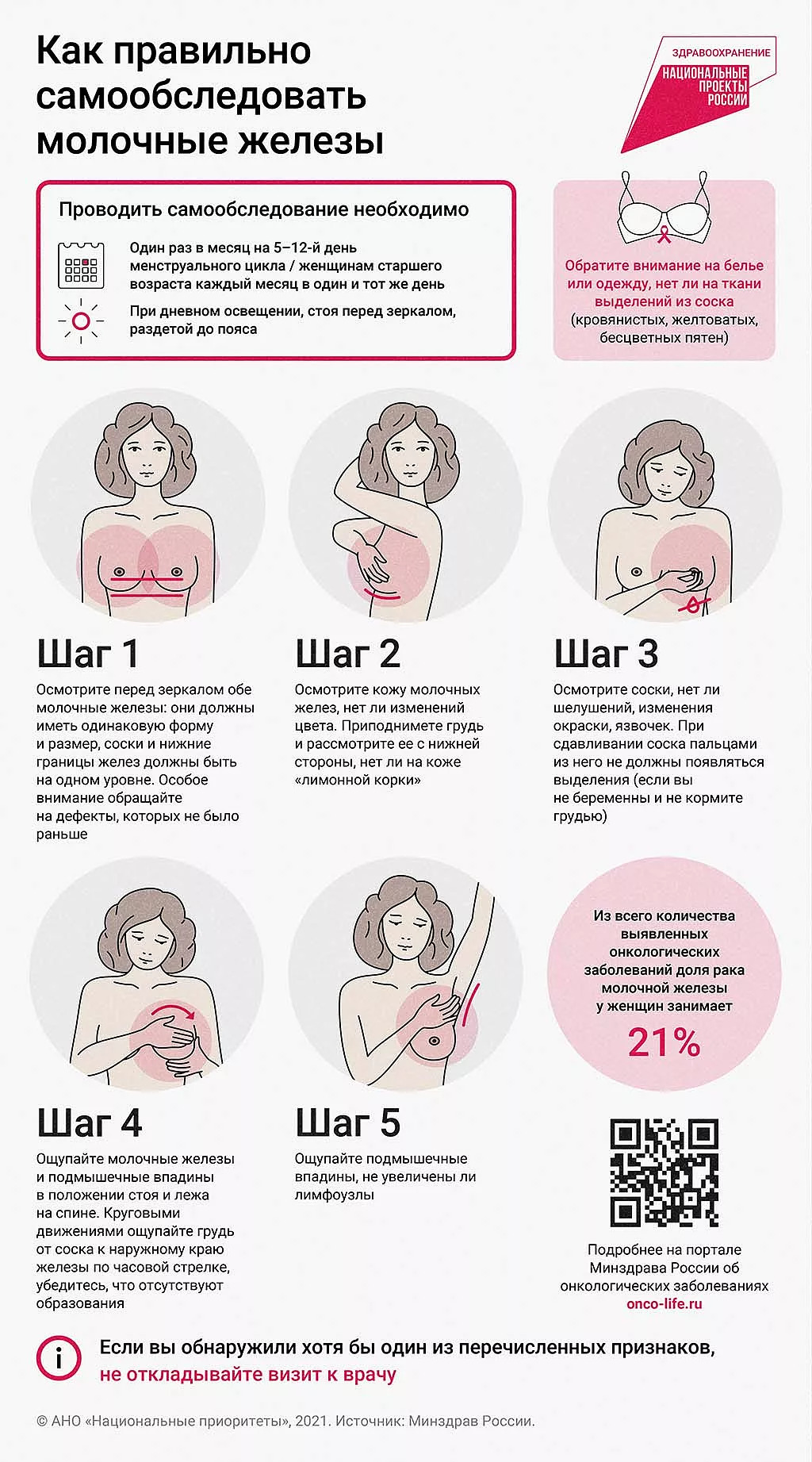 Как правильно самообследовать молочные железы

ЗДРАВООХРАНЕНИЕ
НАЦИОНАЛЬНЫЕ ПРОЕКТЫ РОССИИ

Проводить самообследование необходимо

Один раз в месяц на 5–12-й день менструального цикла / женщинам старшего возраста каждый месяц в один и тот же день

При дневном освещении, стоя перед зеркалом, раздетой до пояса

Обратите внимание на белье или одежду, нет ли на ткани выделений из соска (кровянистых, желтоватых, бесцветных пятен)

Шаг 1

Осмотрите перед зеркалом обе молочные железы: они должны иметь одинаковую форму и размер, соски и нижние границы желез должны быть на одном уровне. Особое внимание обращайте на дефекты, которых не было раньше

Шаг 2

Осмотрите кожу молочных желез, нет ли изменений цвета. Приподнимете грудь и рассмотрите ее с нижней стороны, нет ли на коже «лимонной корки»

Шаг 3

Осмотрите соски, нет ли шелушений, изменения окраски, язвочек. При сдавливании соска пальцами из него не должны появляться выделения (если вы не беременны и не кормите грудью)

Шаг 4

Ощупайте молочные железы и подмышечные впадины в положении стоя и лежа на спине. Круговыми движениями ощупайте грудь от соска к наружному краю железы по часовой стрелке, убедитесь, что отсутствуют образования

Шаг 5

Ощупайте подмышечные впадины, не увеличены ли лимфоузлы

Из всего количества выявленных онкологических заболеваний доля рака молочной железы у женщин занимает
21%

Подробнее на портале Минздрава России об онкологических заболеваниях
onco-life.ru

Если вы обнаружили хотя бы один из перечисленных признаков, не откладывайте визит к врачу

© АНО «Национальные приоритеты», 2021. Источник: Минздрав России.