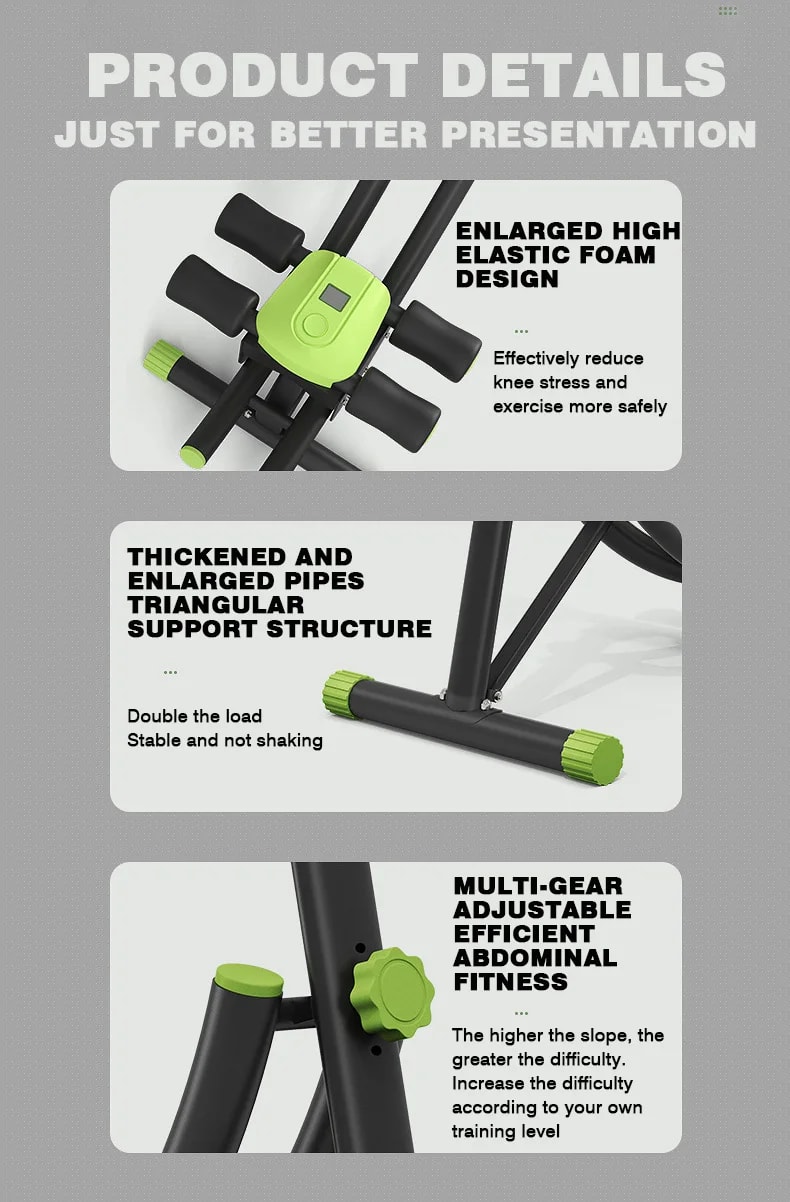 PRODUCT DETAILS
JUST FOR BETTER PRESENTATION

ENLARGED HIGH ELASTIC FOAM DESIGN

Effectively reduce knee stress and exercise more safely

THICKENED AND ENLARGED PIPES TRIANGULAR SUPPORT STRUCTURE

Double the load
Stable and not shaking

MULTI-GEAR ADJUSTABLE EFFICIENT ABDOMINAL FITNESS

The higher the slope, the greater the difficulty. Increase the difficulty according to your own training level