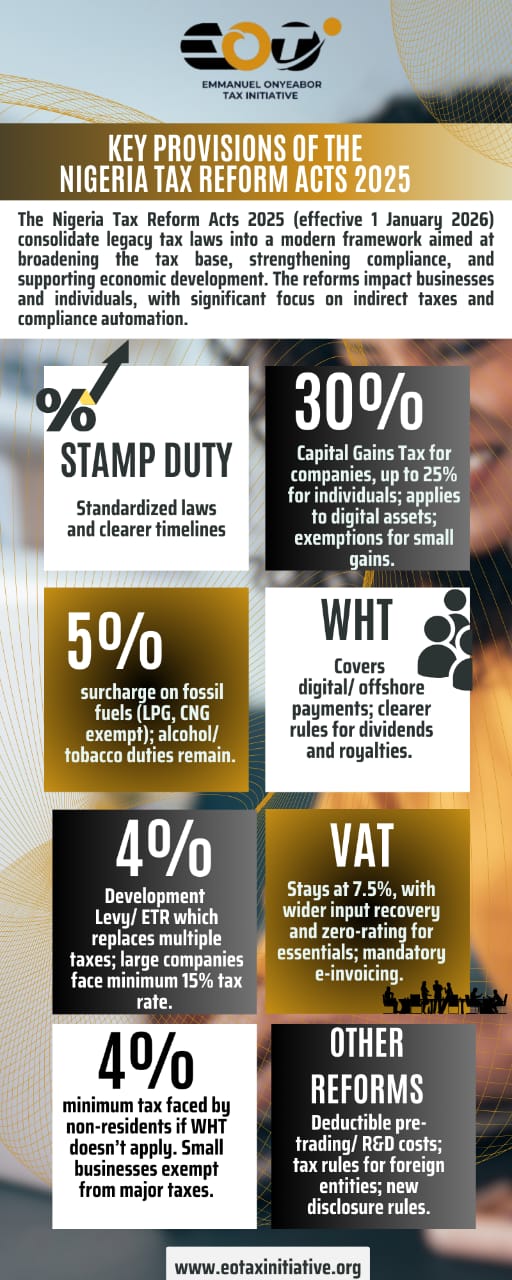 EOT

EMMANUEL ONYEABOR TAX INITIATIVE

KEY PROVISIONS OF THE NIGERIA TAX REFORM ACTS 2025

The Nigeria Tax Reform Acts 2025 (effective 1 January 2026) consolidate legacy tax laws into a modern framework aimed at broadening the tax base, strengthening compliance, and supporting economic development. The reforms impact businesses and individuals, with significant focus on indirect taxes and compliance automation.

%

STAMP DUTY

Standardized laws and clearer timelines

30%

Capital Gains Tax for companies, up to 25% for individuals; applies to digital assets; exemptions for small gains.

5%

surcharge on fossil fuels (LPG, CNG exempt); alcohol/ tobacco duties remain.

WHT

Covers digital/ offshore payments; clearer rules for dividends and royalties.

4%

Development Levy/ ETR which replaces multiple taxes; large companies face minimum 15% tax rate.

VAT

Stays at 7.5%, with wider input recovery and zero-rating for essentials; mandatory e-invoicing.

4%

minimum tax faced by non-residents if WHT doesn't apply. Small businesses exempt from major taxes.

OTHER REFORMS

Deductible pre-trading/ R&D costs; tax rules for foreign entities; new disclosure rules.

www.eotaxinitiative.org