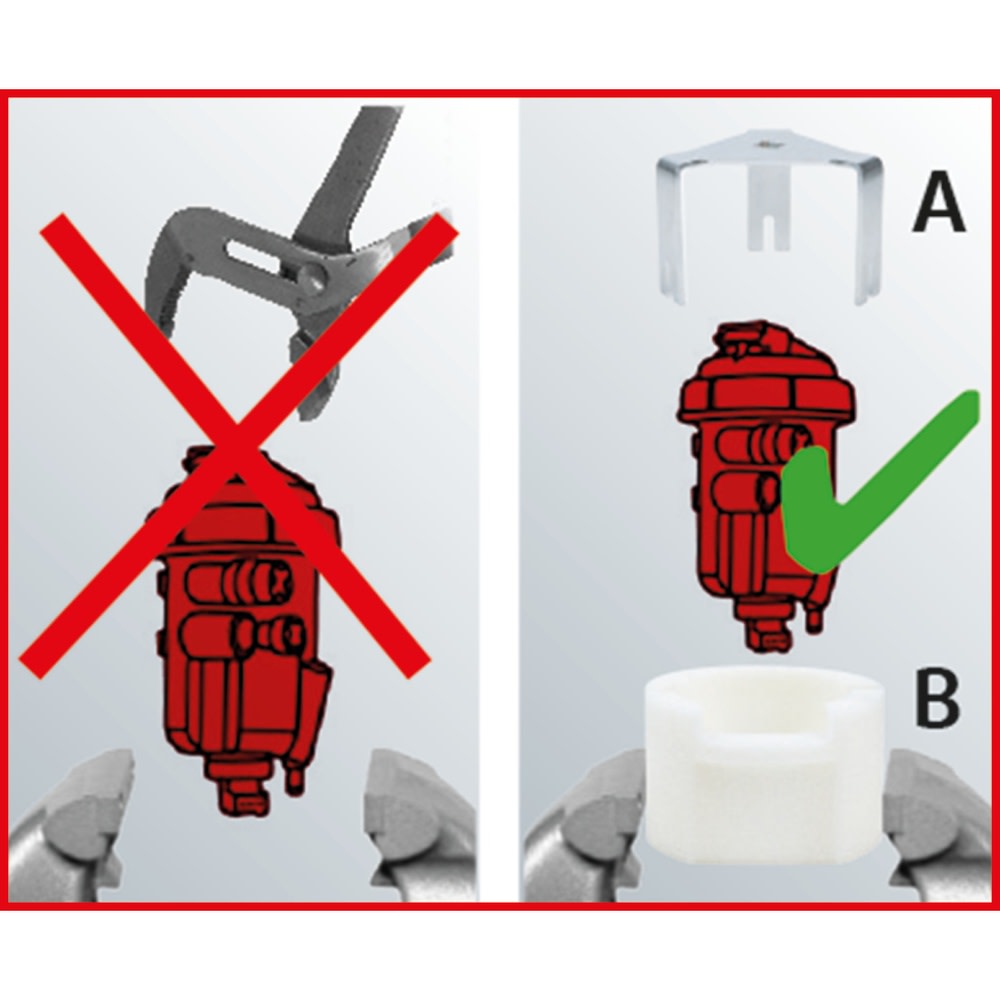 A

B