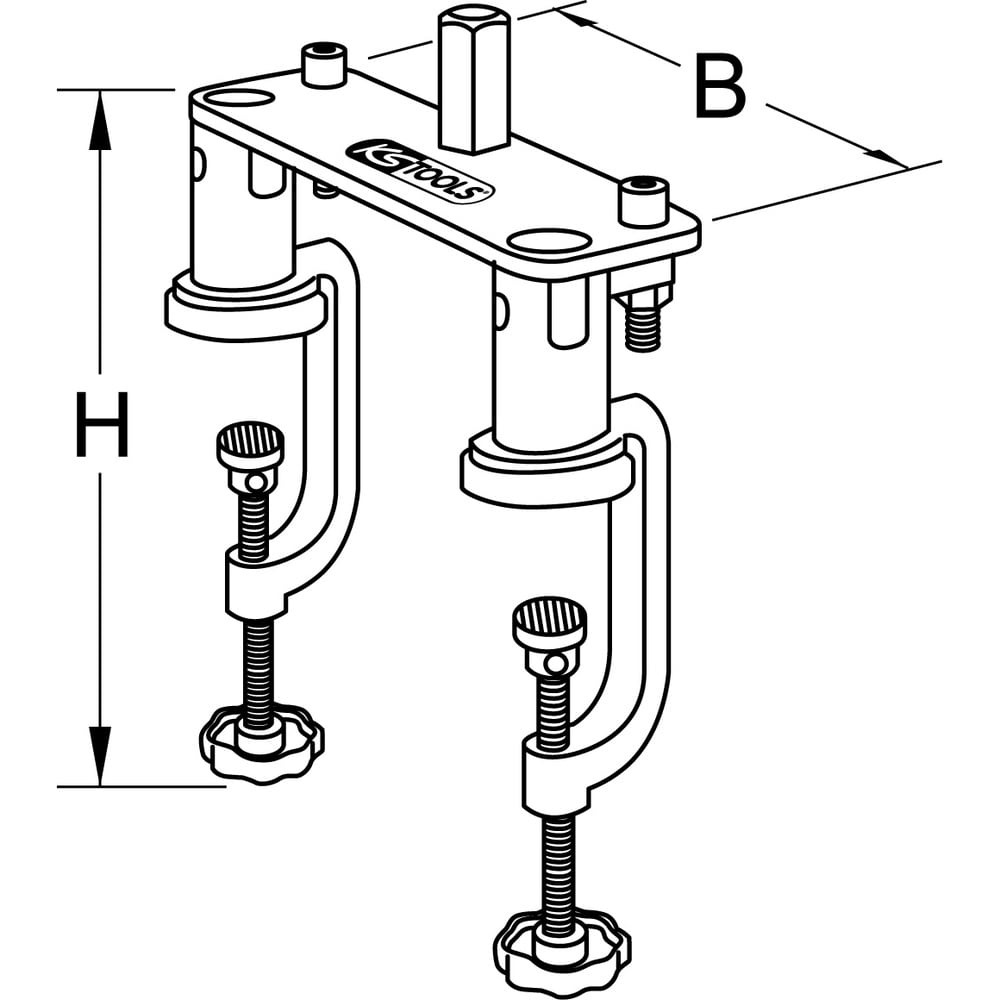 B

KS TOOLS

H