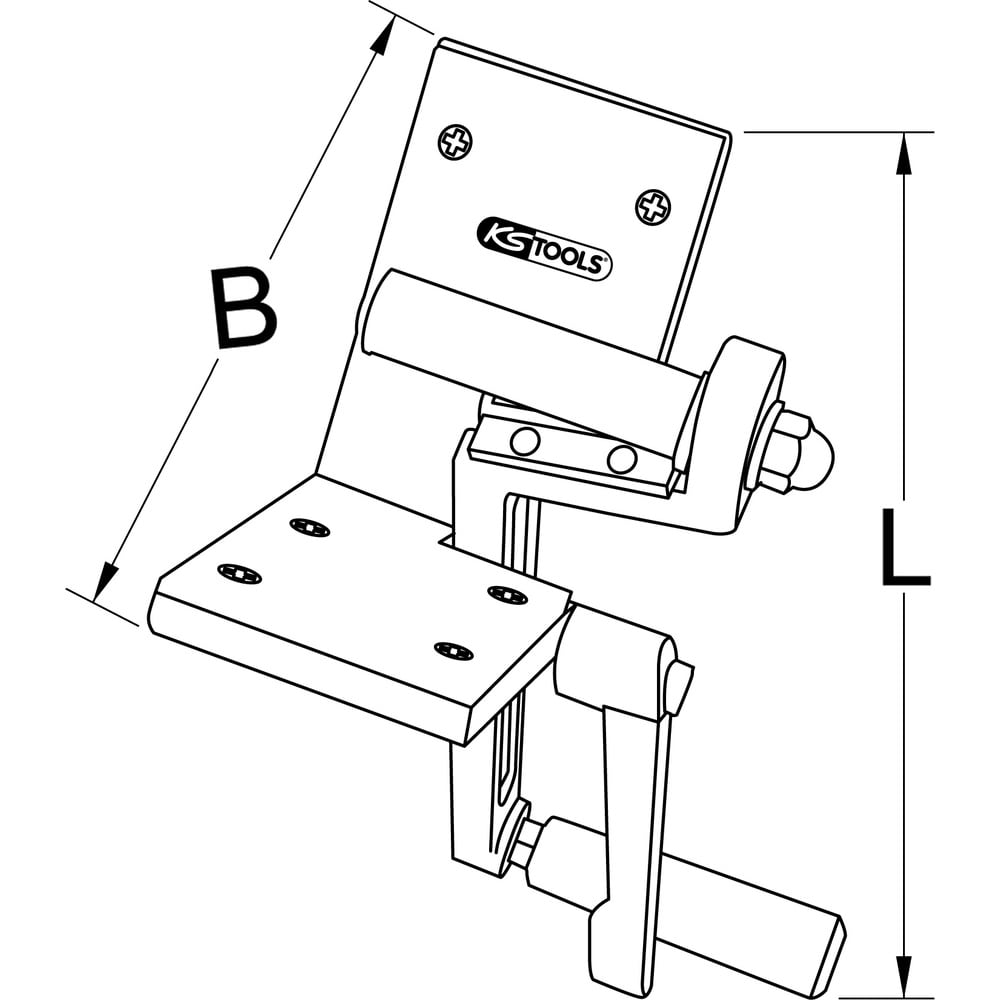 B
KS TOOLS®
L