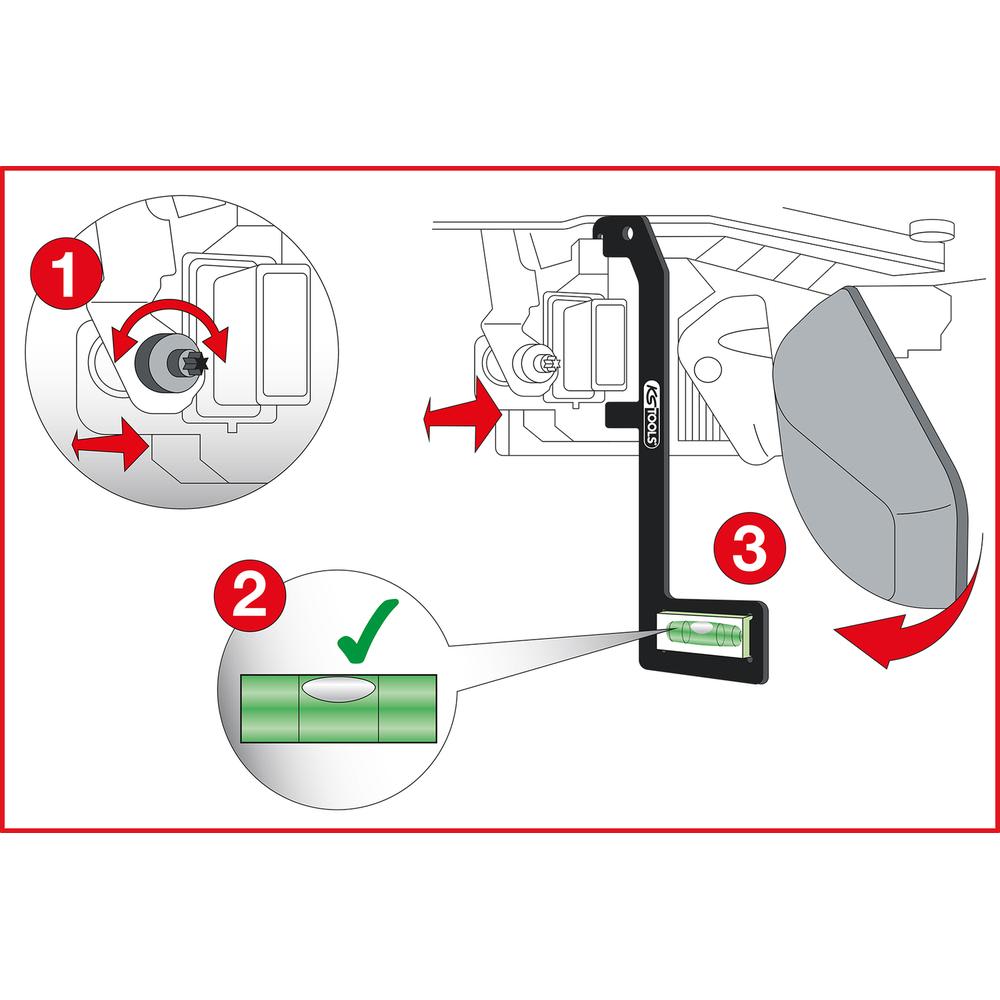 1
KS TOOLS
3
2