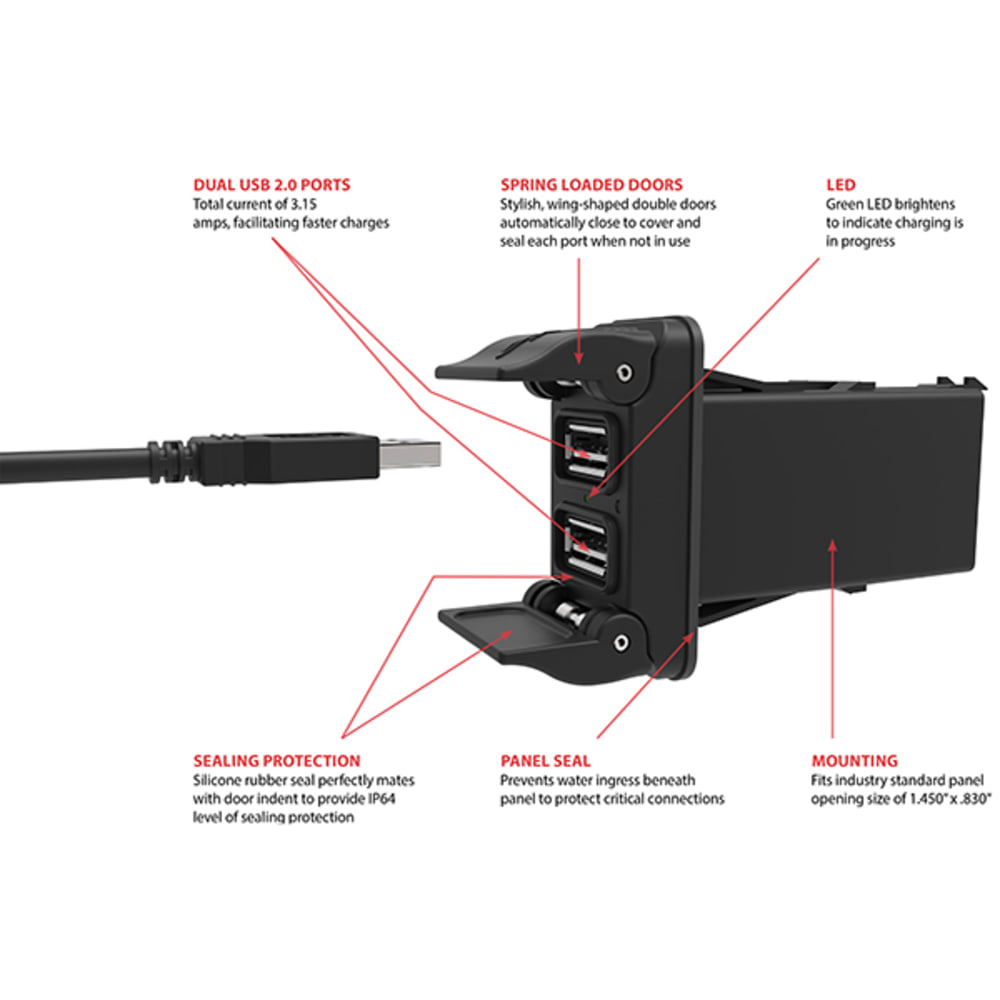 DUAL USB 2.0 PORTS
Total current of 3.15 amps, facilitating faster charges

SPRING LOADED DOORS
Stylish, wing-shaped double doors automatically close to cover and seal each port when not in use

LED
Green LED brightens to indicate charging is in progress

SEALING PROTECTION
Silicone rubber seal perfectly mates with door indent to provide IP64 level of sealing protection

PANEL SEAL
Prevents water ingress beneath panel to protect critical connections

MOUNTING
Fits industry standard panel opening size of 1.450" x .830"