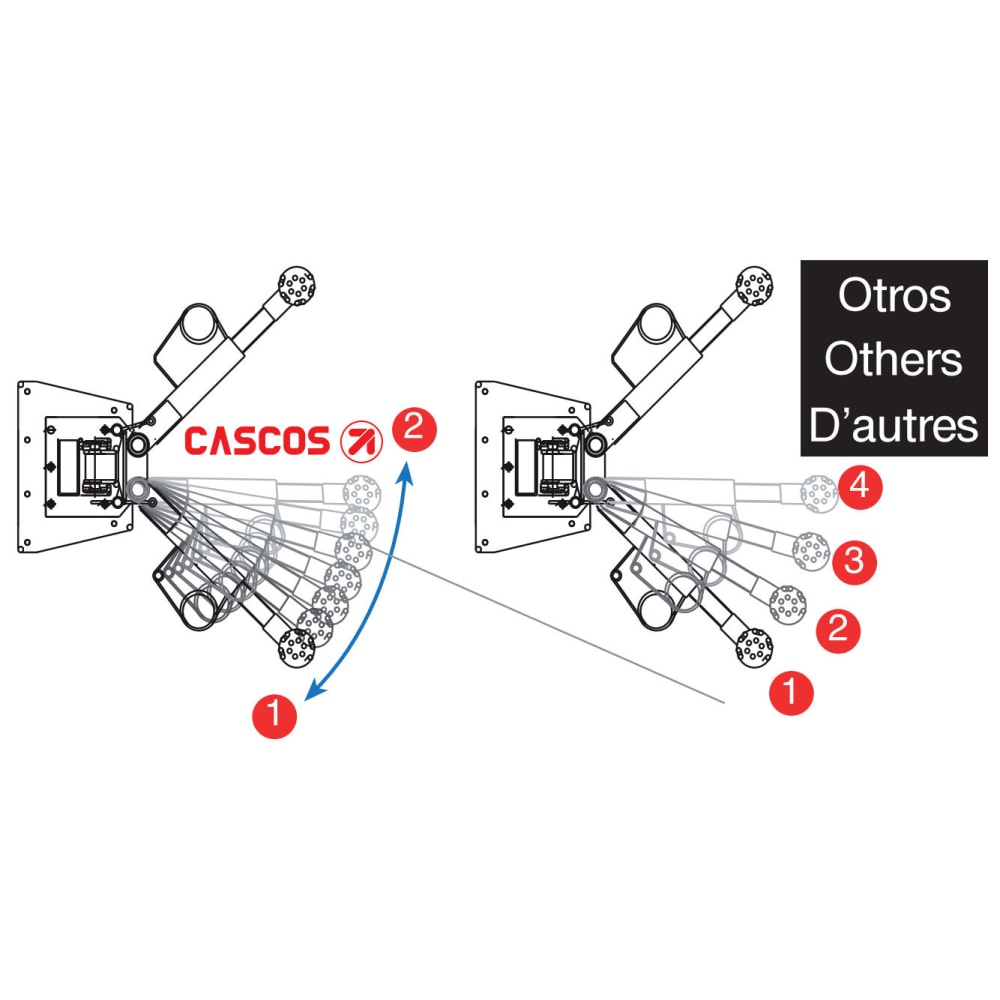 CASCOS

2

1

Otros
Others
D'autres

4

3

2

1