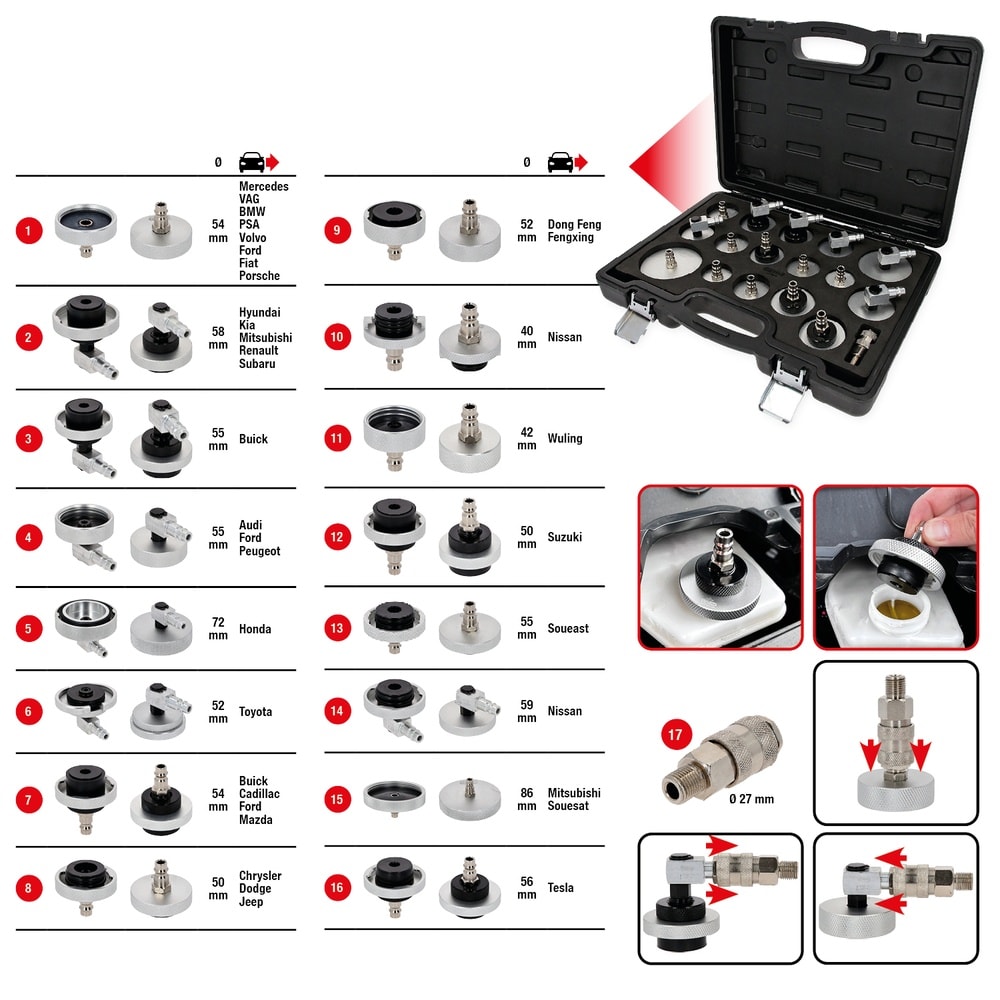 0

1 54 mm Mercedes VAG BMW PSA Volvo Ford Fiat Porsche

2 58 mm Hyundai Kia Mitsubishi Renault Subaru

3 55 mm Buick

4 55 mm Audi Ford Peugeot

5 72 mm Honda

6 52 mm Toyota

7 54 mm Buick Cadillac Ford Mazda

8 50 mm Chrysler Dodge Jeep

0

9 52 mm Dong Feng Fengxing

10 40 mm Nissan

11 42 mm Wuling

12 50 mm Suzuki

13 55 mm Soueast

14 59 mm Nissan

15 86 mm Mitsubishi Souesat

16 56 mm Tesla

17 Ø 27 mm