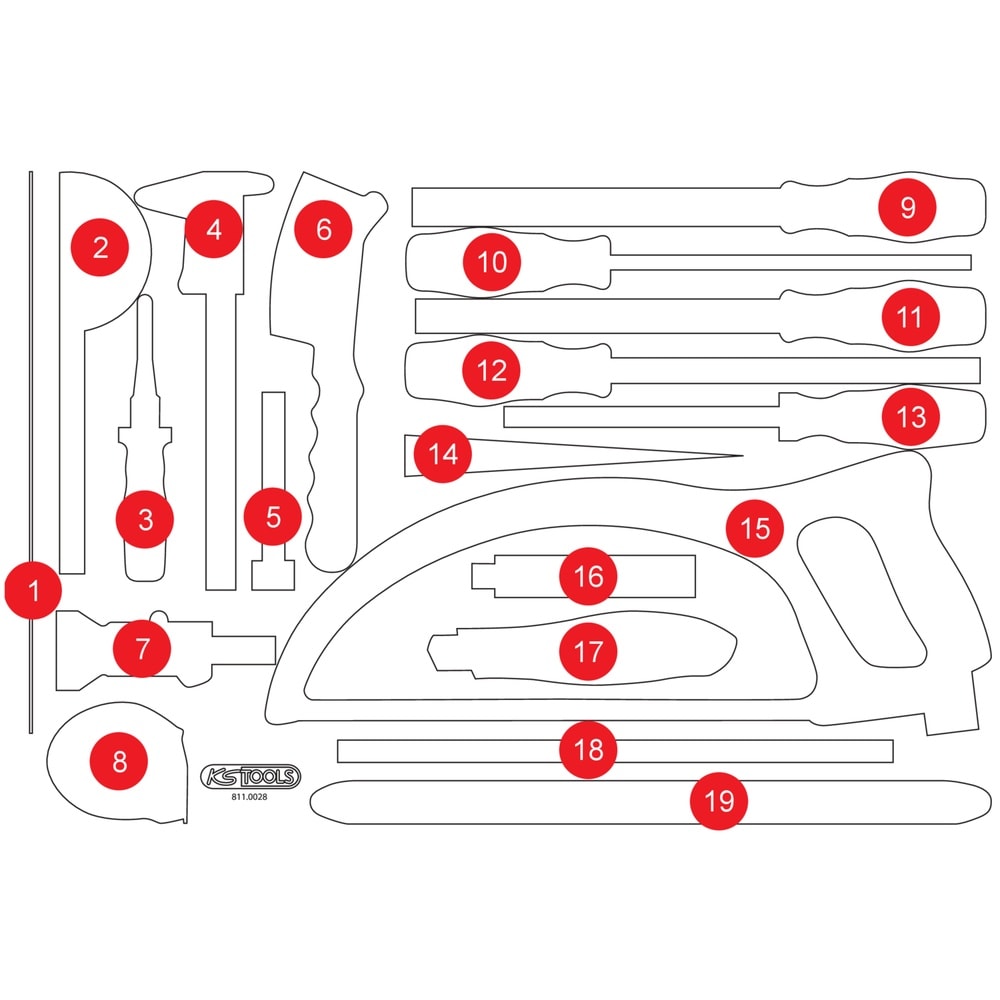 2
4
6
9
10
11
12
13
14
3
5
15
1
16
7
17
8
18
KS TOOLS
811.0028
19