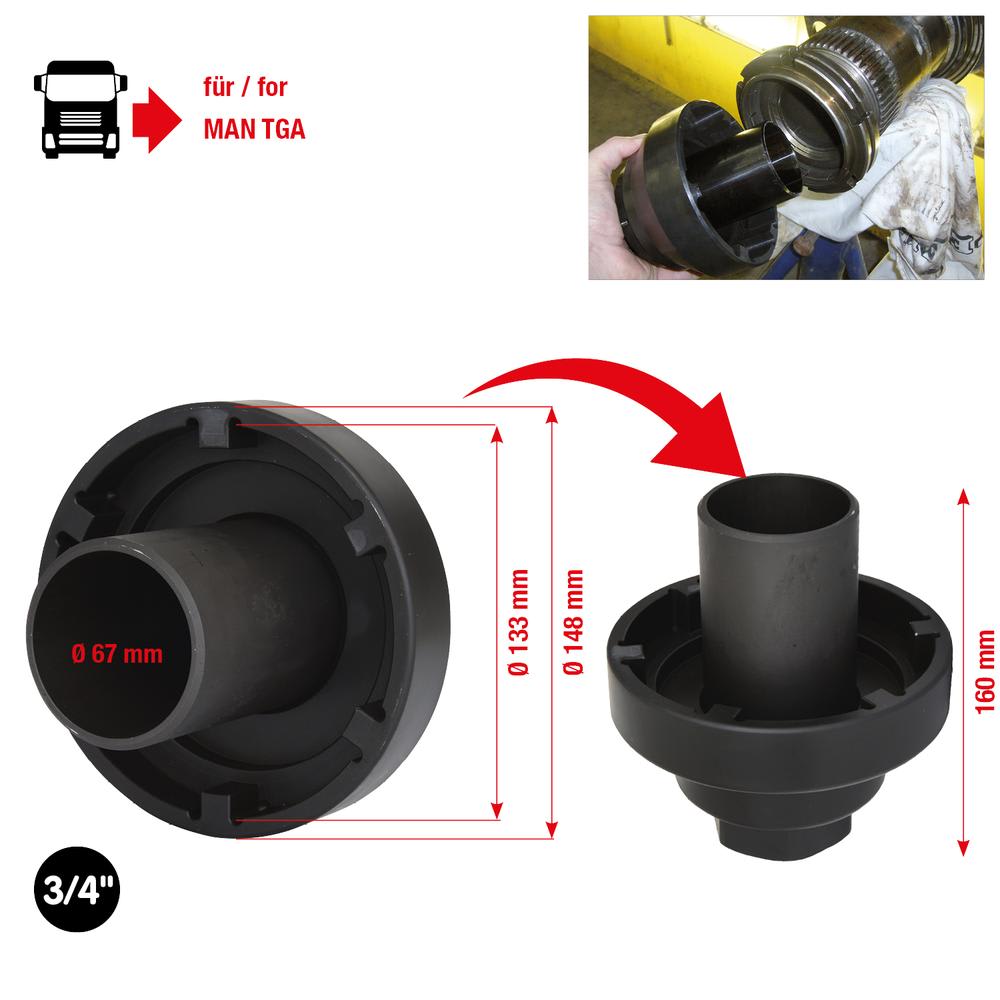 für / for
MAN TGA

Ø 67 mm

Ø 133 mm

Ø 148 mm

160 mm

3/4"