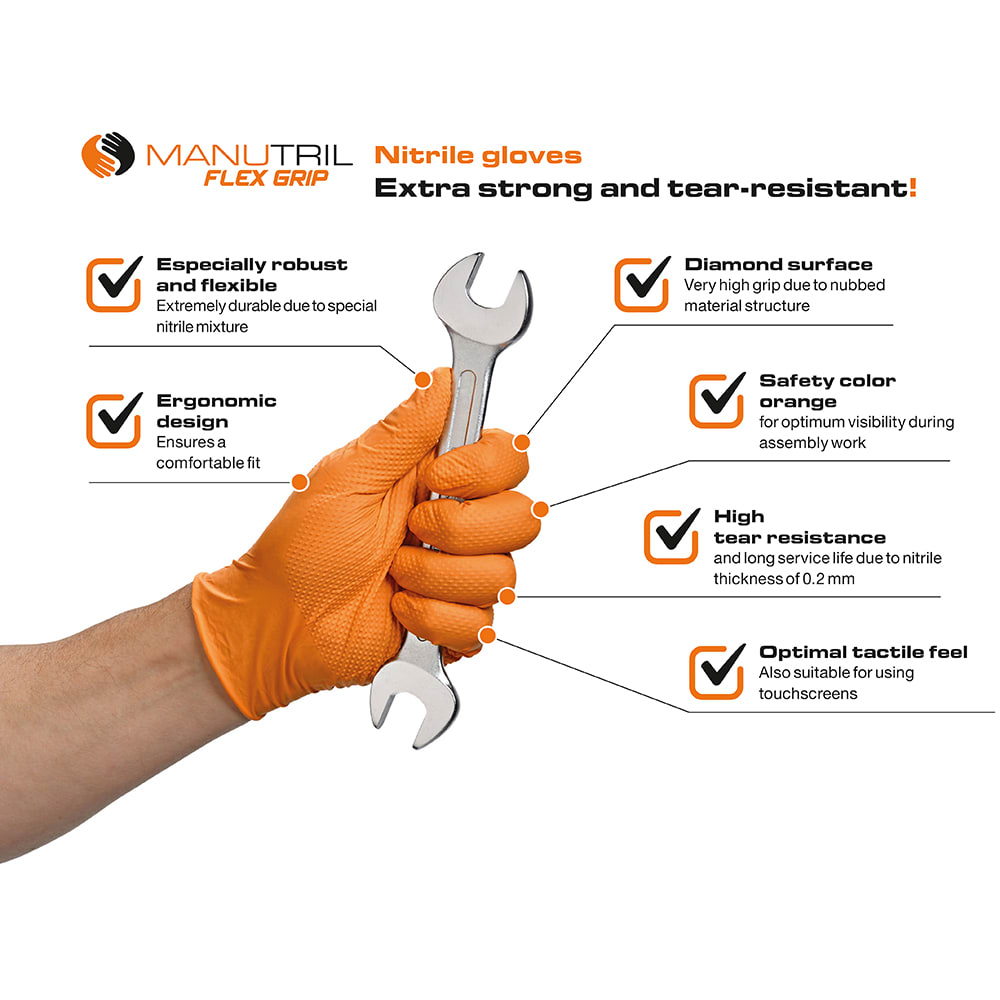 MANUTRIL
FLEX GRIP

Nitrile gloves
Extra strong and tear-resistant!

Especially robust and flexible
Extremely durable due to special nitrile mixture

Ergonomic design
Ensures a comfortable fit

Diamond surface
Very high grip due to nubbed material structure

Safety color orange
for optimum visibility during assembly work

High tear resistance
and long service life due to nitrile thickness of 0.2 mm

Optimal tactile feel
Also suitable for using touchscreens