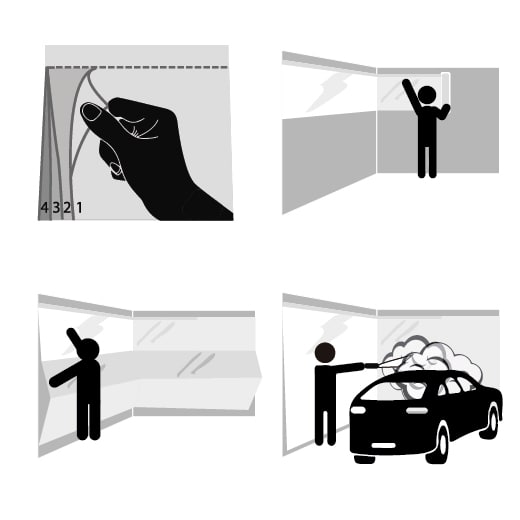 4 3 2 1