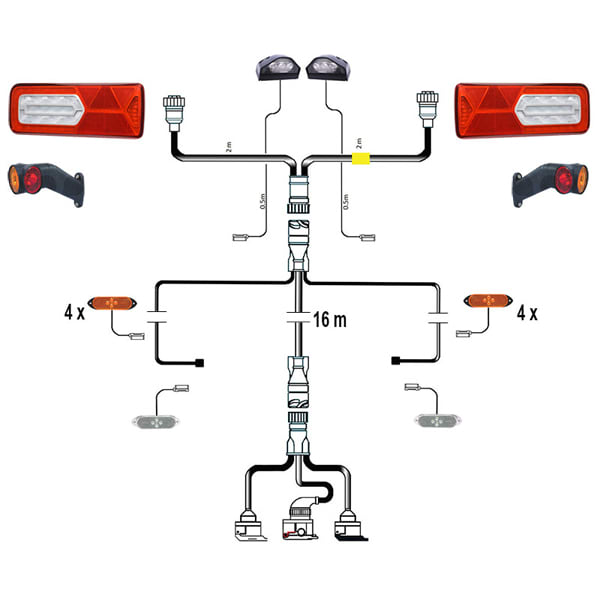 2 m

2 m

0.5m

0.5m

4 x

16 m

4 x