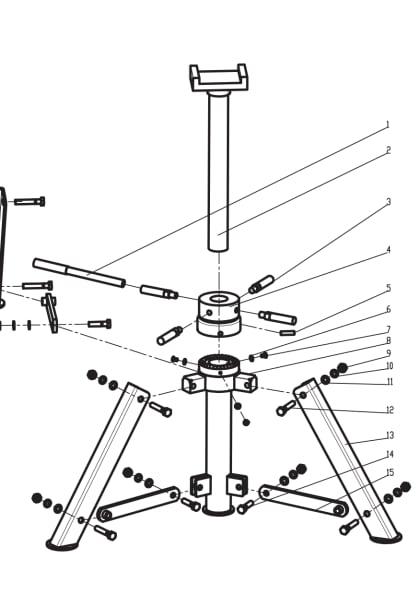 1
2
3
4
5
6
7
8
9
10
11
12
13
14
15