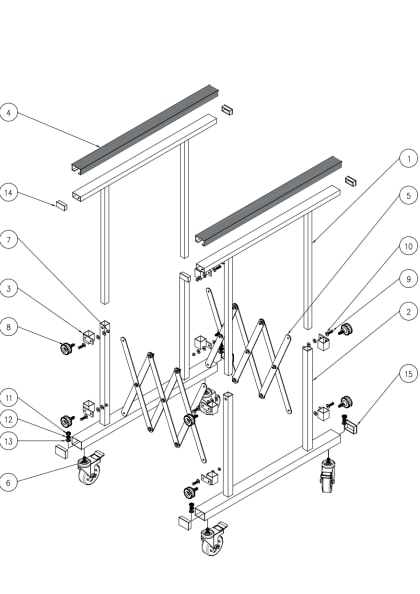 4
14
7
3
8
11
12
13
6
1
5
10
9
2
15