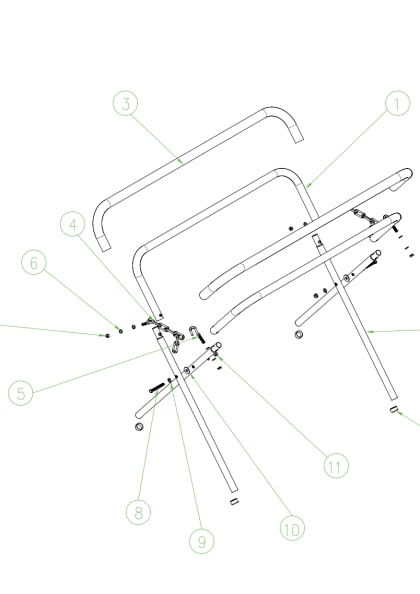 3
1
4
6
5
11
8
10
9