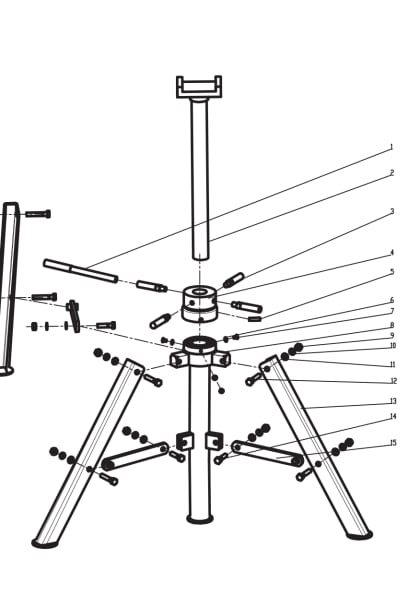 1
2
3
4
5
6
7
8
9
10
11
12
13
14
15